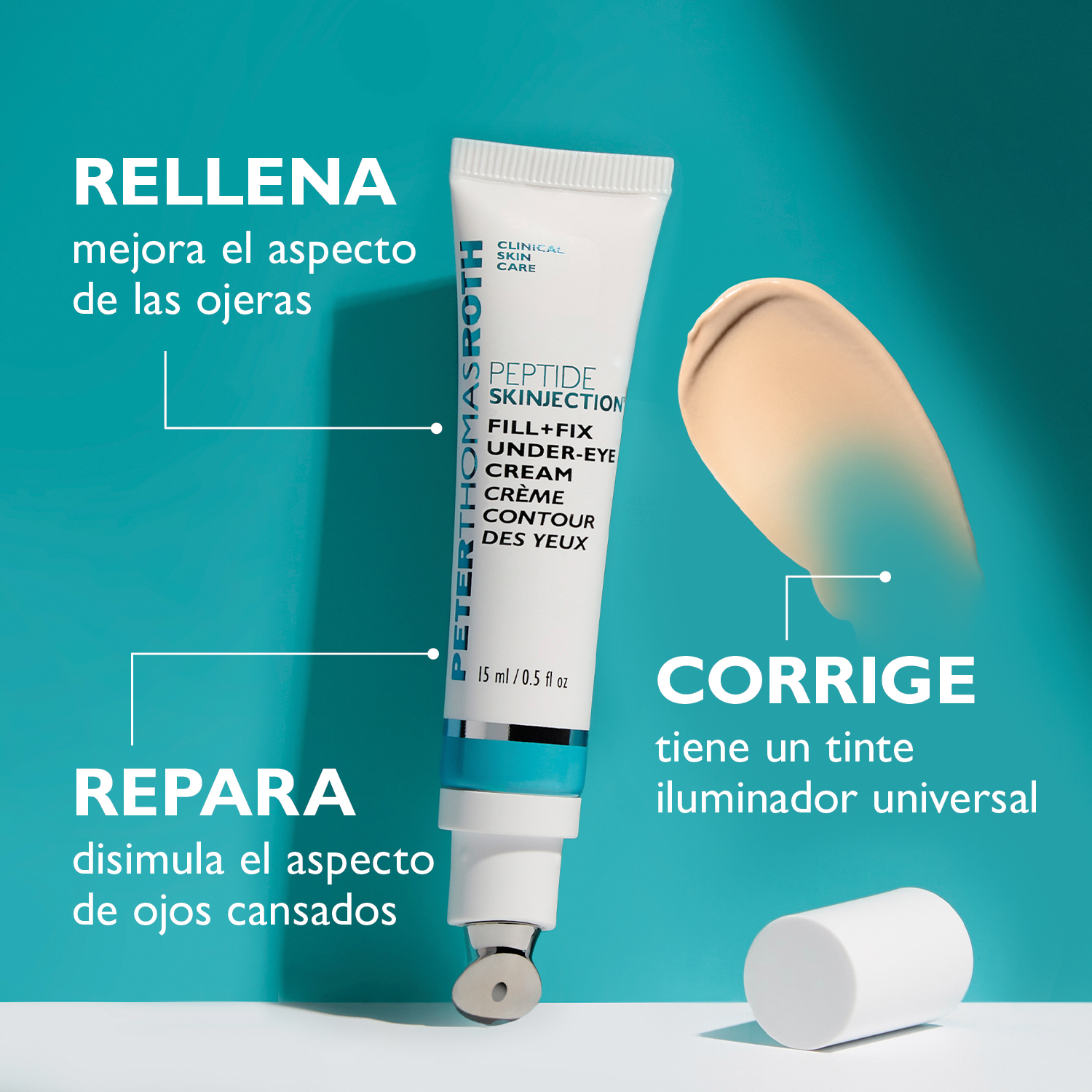 RELLENA
mejora el aspecto de las ojeras

PETERTHOMASROTH
CLINICAL SKIN CARE
PEPTIDE SKINJECTION
FILL+FIX UNDER-EYE CREAM
CRÈME CONTOUR DES YEUX
15 ml / 0.5 fl oz

REPARA
disimula el aspecto de ojos cansados

CORRIGE
tiene un tinte iluminador universal